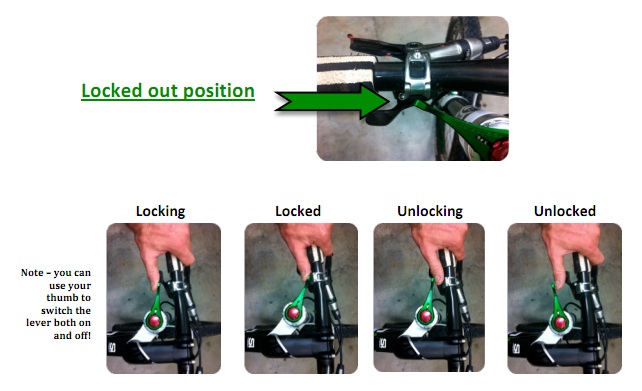 Locked out position

Locking

Locked

Unlocking

Unlocked

Note – you can use your thumb to switch the lever both on and off!