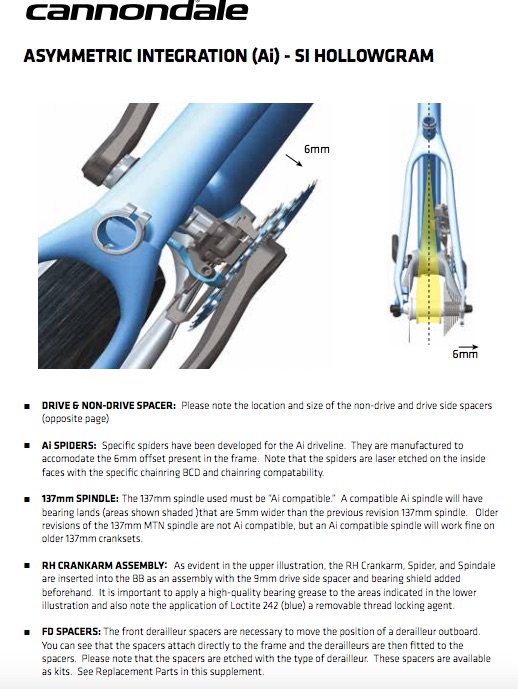 cannondale

ASYMMETRIC INTEGRATION (Ai) - SI HOLLOWGRAM

6mm

6mm

■ DRIVE & NON-DRIVE SPACER: Please note the location and size of the non-drive and drive side spacers (opposite page)

■ Ai SPIDERS: Specific spiders have been developed for the Ai driveline. They are manufactured to accomodate the 6mm offset present in the frame. Note that the spiders are laser etched on the inside faces with the specific chainring BCD and chainring compatability.

■ 137mm SPINDLE: The 137mm spindle used must be "Ai compatible." A compatible Ai spindle will have bearing lands (areas shown shaded )that are 5mm wider than the previous revision 137mm spindle. Older revisions of the 137mm MTN spindle are not Ai compatible, but an Ai compatible spindle will work fine on older 137mm cranksets.

■ RH CRANKARM ASSEMBLY: As evident in the upper illustration, the RH Crankarm, Spider, and Spindale are inserted into the BB as an assembly with the 9mm drive side spacer and bearing shield added beforehand. It is important to apply a high-quality bearing grease to the areas indicated in the lower illustration and also note the application of Loctite 242 (blue) a removable thread locking agent.

■ FD SPACERS: The front derailleur spacers are necessary to move the position of a derailleur outboard. You can see that the spacers attach directly to the frame and the derailleurs are then fitted to the spacers. Please note that the spacers are etched with the type of derailleur. These spacers are available as kits. See Replacement Parts in this supplement.